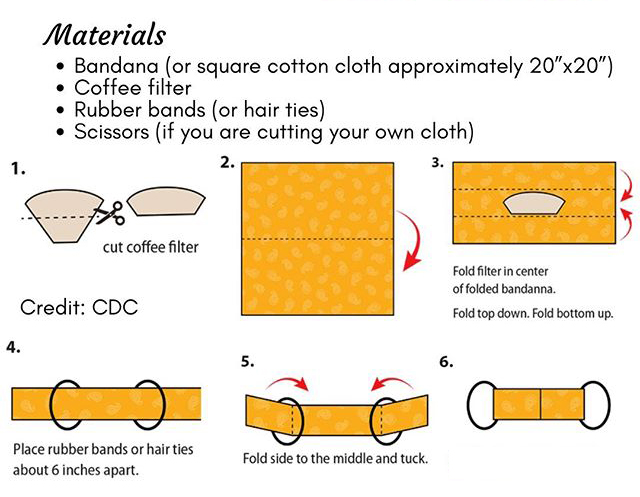 Materials

• Bandana (or square cotton cloth approximately 20"x20")
• Coffee filter
• Rubber bands (or hair ties)
• Scissors (if you are cutting your own cloth)

1.

cut coffee filter

Credit: CDC

2.

3.

Fold filter in center of folded bandanna.

Fold top down. Fold bottom up.

4.

Place rubber bands or hair ties about 6 inches apart.

5.

Fold side to the middle and tuck.

6.